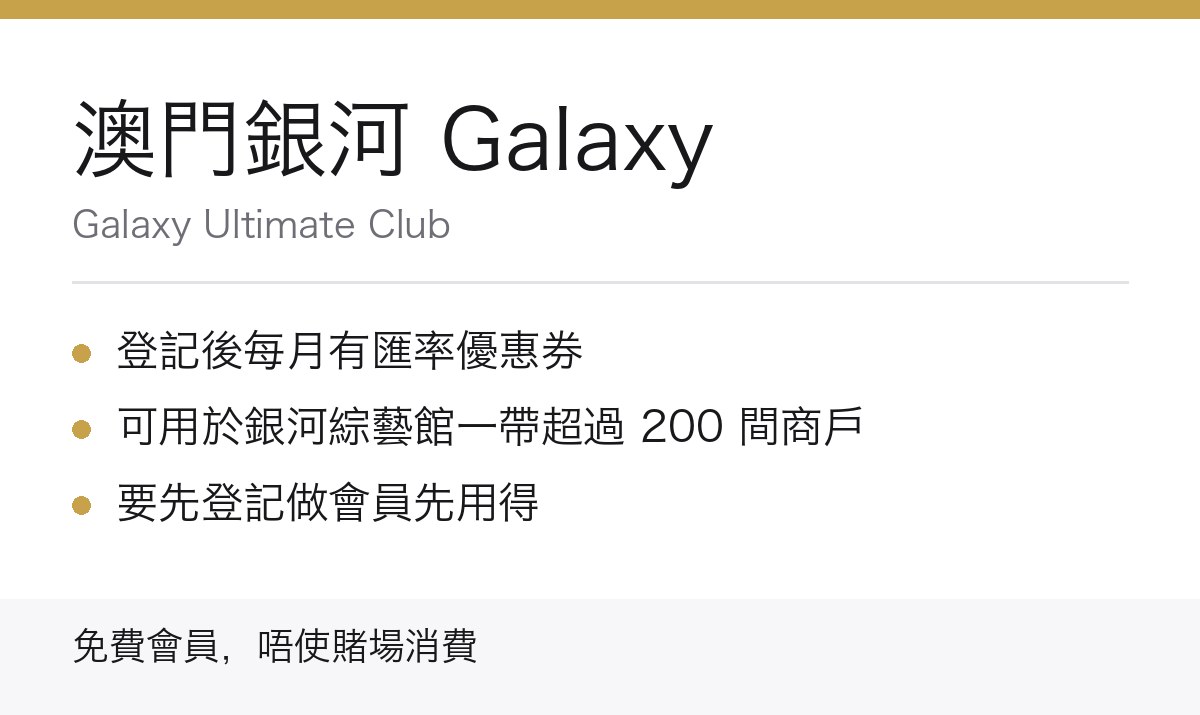 澳門銀河 Galaxy

Galaxy Ultimate Club

- 登記後每月有匯率優惠券
- 可用於銀河綜藝館一帶超過 200 間商戶
- 要先登記做會員先用得

免費會員，唔使賭場消費